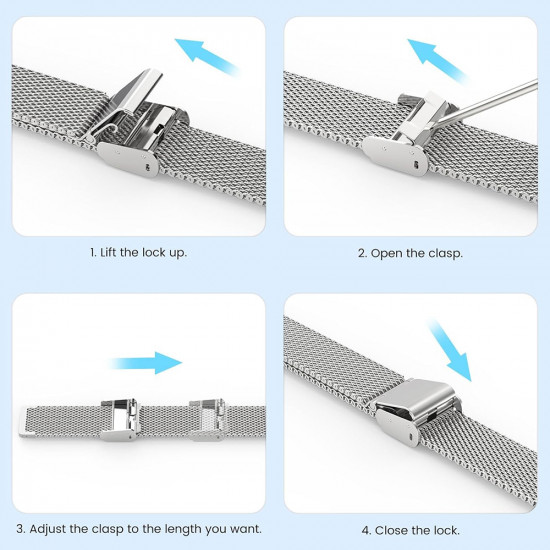 1. Lift the lock up.

2. Open the clasp.

3. Adjust the clasp to the length you want.

4. Close the lock.