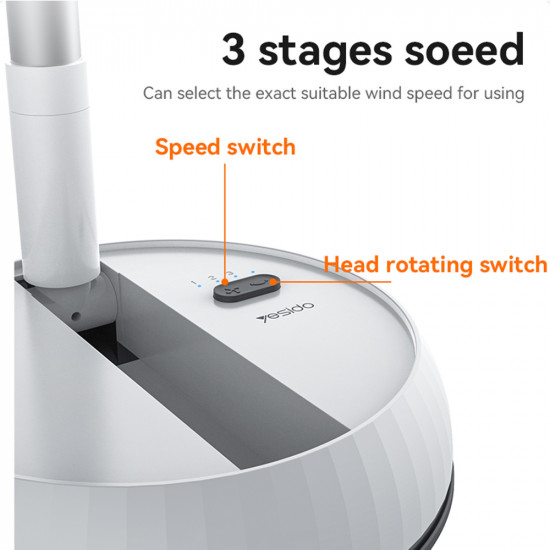 3 stages soeed

Can select the exact suitable wind speed for using

Speed switch

Head rotating switch

1 2 3

yesido